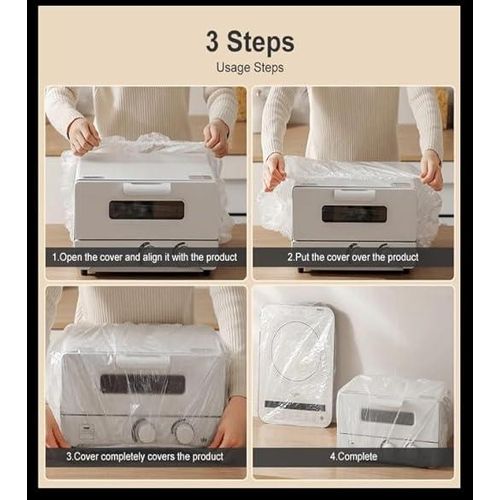 3 Steps

Usage Steps

1.Open the cover and align it with the product

2.Put the cover over the product

3.Cover completely covers the product

4.Complete